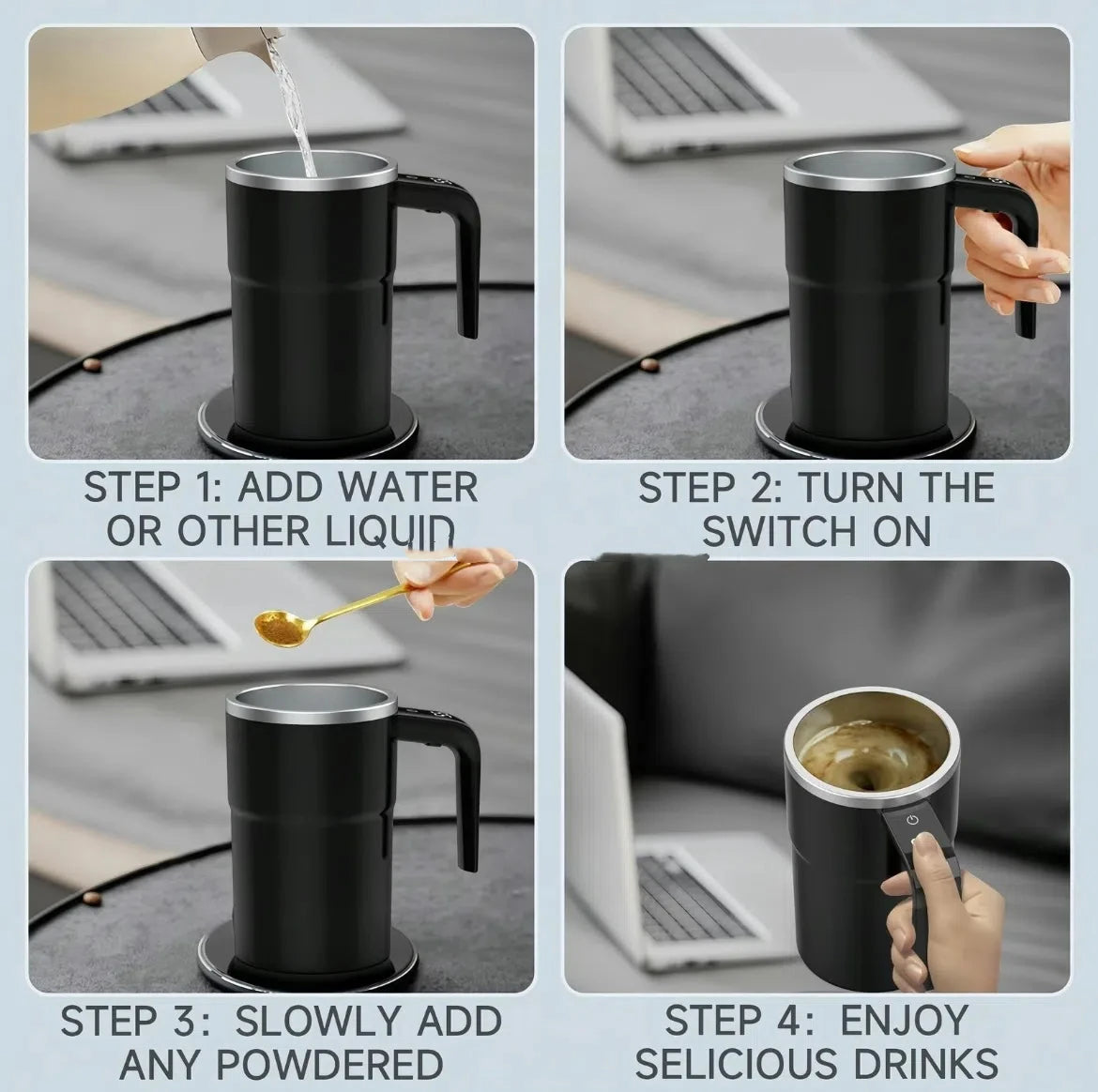 STEP 1: ADD WATER OR OTHER LIQUID

STEP 2: TURN THE SWITCH ON

STEP 3: SLOWLY ADD ANY POWDERED

STEP 4: ENJOY SELICIOUS DRINKS